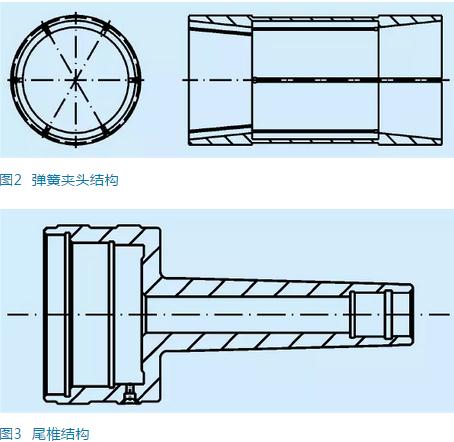 图2 弹簧夹头结构

图3 尾椎结构