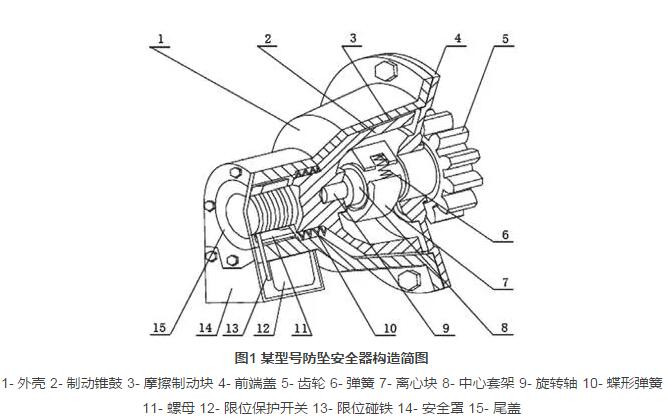 1
2
3
4
5
6
7
8
9
10
11
12
13
14
15

图1 某型号防坠安全器构造简图

1- 外壳 2- 制动锥鼓 3- 摩擦制动块 4- 前端盖 5- 齿轮 6- 弹簧 7- 离心块 8- 中心套架 9- 旋转轴 10- 蝶形弹簧

11- 螺母 12- 限位保护开关 13- 限位碰铁 14- 安全罩 15- 尾盖